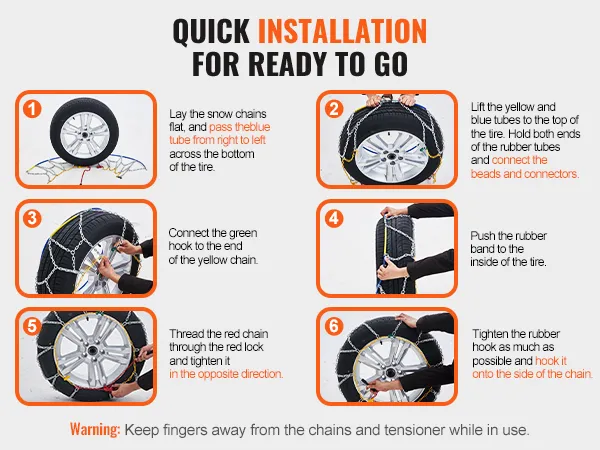 QUICK INSTALLATION FOR READY TO GO

1
Lay the snow chains flat, and pass theblue tube from right to left across the bottom of the tire.

2
Lift the yellow and blue tubes to the top of the tire. Hold both ends of the rubber tubes and connect the beads and connectors.

3
Connect the green hook to the end of the yellow chain.

4
Push the rubber band to the inside of the tire.

5
Thread the red chain through the red lock and tighten it in the opposite direction.

6
Tighten the rubber hook as much as possible and hook it onto the side of the chain.

Warning: Keep fingers away from the chains and tensioner while in use.