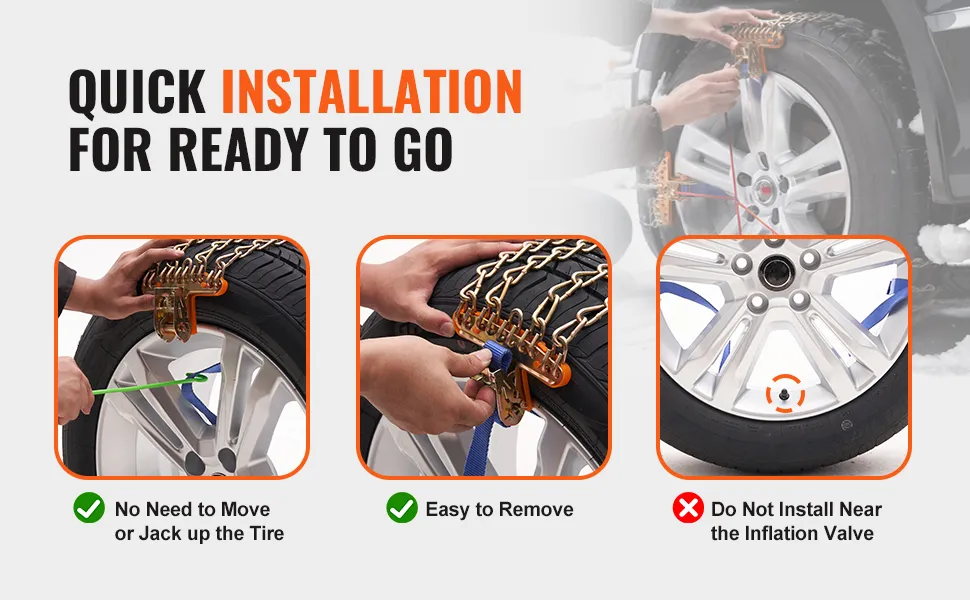 QUICK INSTALLATION FOR READY TO GO

No Need to Move or Jack up the Tire

Easy to Remove

Do Not Install Near the Inflation Valve