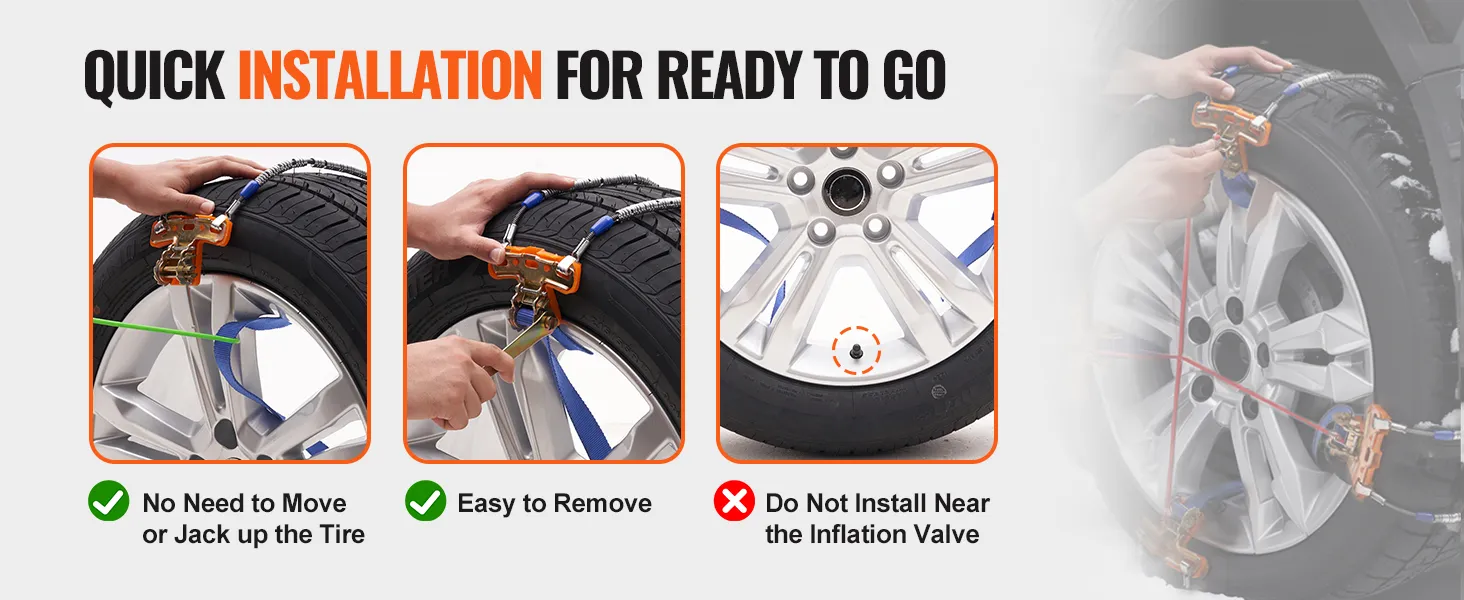 QUICK INSTALLATION FOR READY TO GO

No Need to Move or Jack up the Tire

Easy to Remove

Do Not Install Near the Inflation Valve