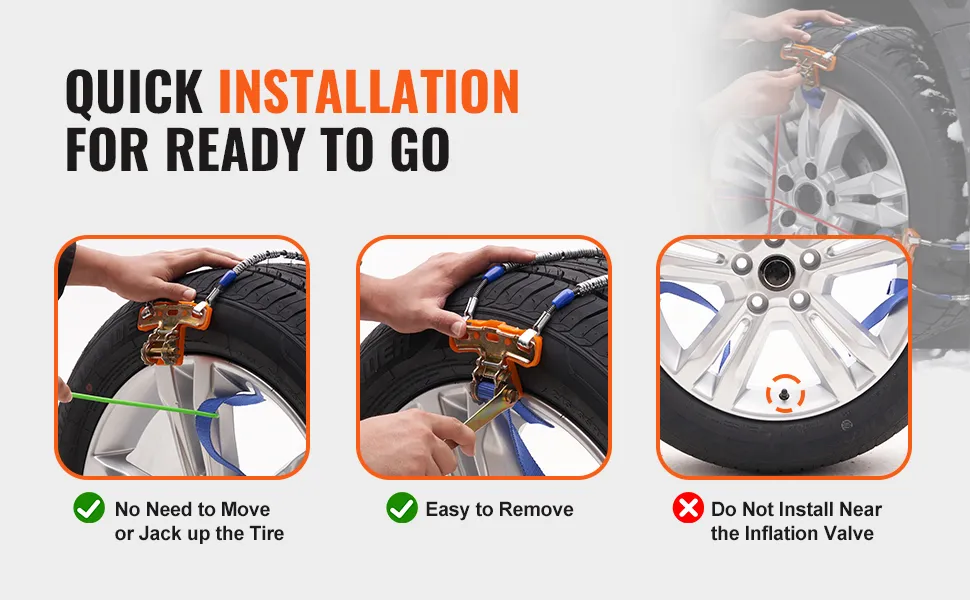 QUICK INSTALLATION FOR READY TO GO

No Need to Move or Jack up the Tire

Easy to Remove

Do Not Install Near the Inflation Valve