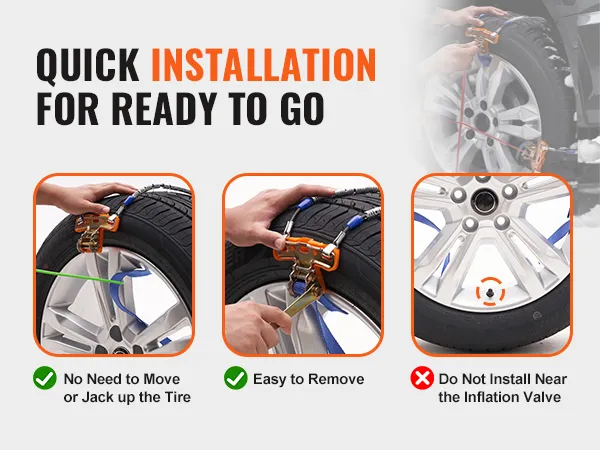 QUICK INSTALLATION FOR READY TO GO

No Need to Move or Jack up the Tire

Easy to Remove

Do Not Install Near the Inflation Valve