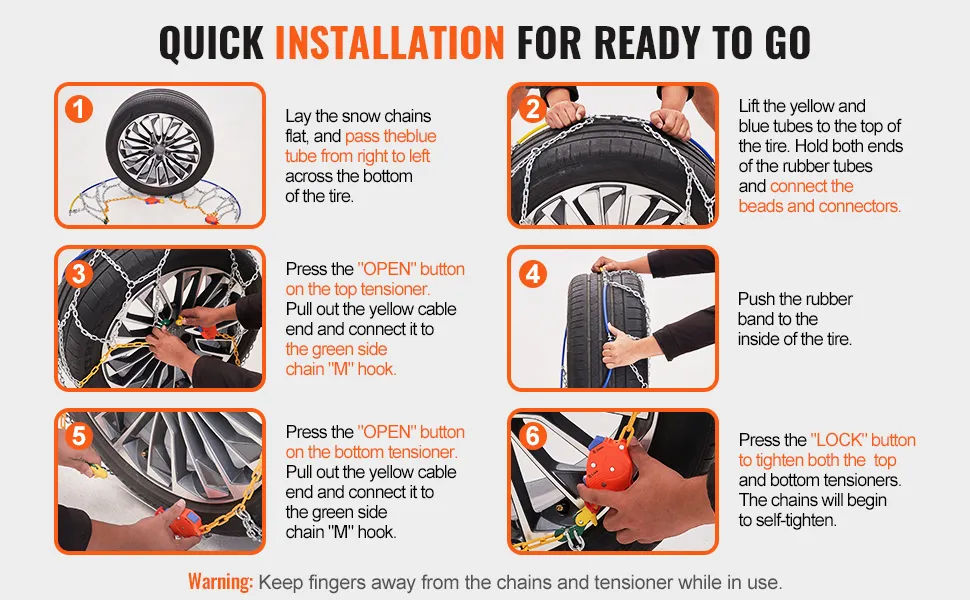 QUICK INSTALLATION FOR READY TO GO

1

Lay the snow chains flat, and pass theblue tube from right to left across the bottom of the tire.

2

Lift the yellow and blue tubes to the top of the tire. Hold both ends of the rubber tubes and connect the beads and connectors.

3

Press the "OPEN" button on the top tensioner. Pull out the yellow cable end and connect it to the green side chain "M" hook.

4

Push the rubber band to the inside of the tire.

5

Press the "OPEN" button on the bottom tensioner. Pull out the yellow cable end and connect it to the green side chain "M" hook.

6

Press the "LOCK" button to tighten both the top and bottom tensioners. The chains will begin to self-tighten.

Warning: Keep fingers away from the chains and tensioner while in use.