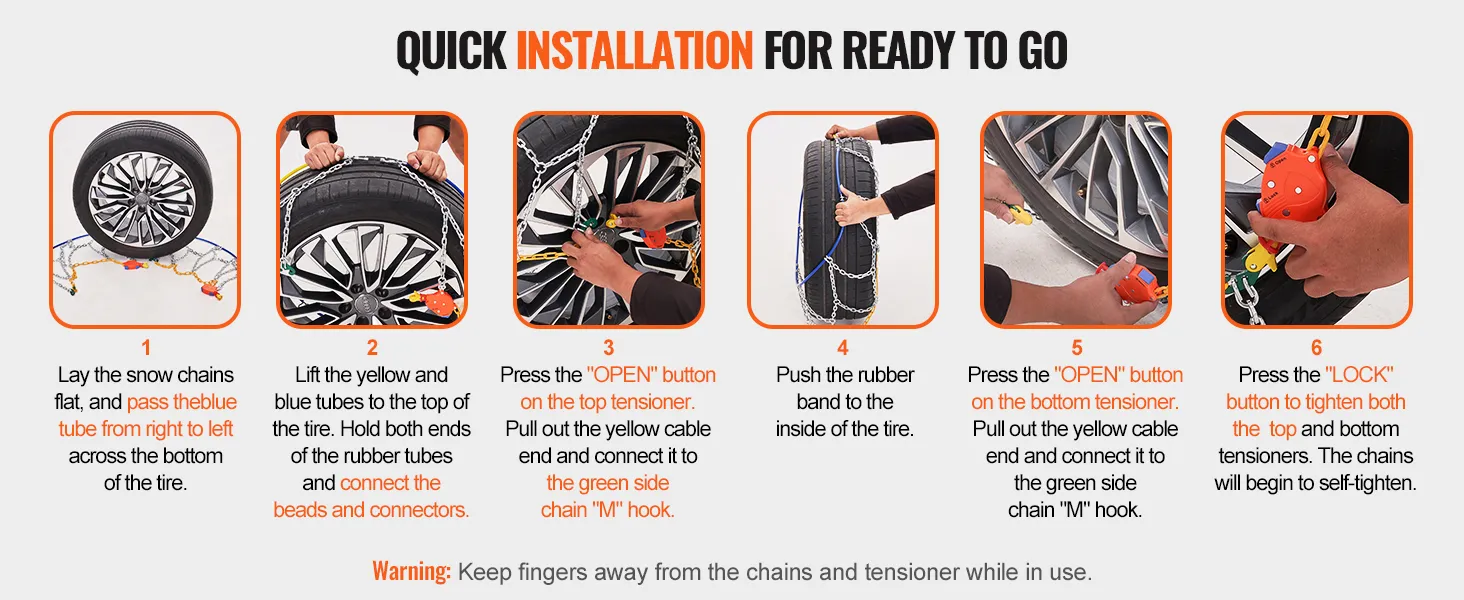 QUICK INSTALLATION FOR READY TO GO

1
Lay the snow chains flat, and pass theblue tube from right to left across the bottom of the tire.

2
Lift the yellow and blue tubes to the top of the tire. Hold both ends of the rubber tubes and connect the beads and connectors.

3
Press the "OPEN" button on the top tensioner. Pull out the yellow cable end and connect it to the green side chain "M" hook.

4
Push the rubber band to the inside of the tire.

5
Press the "OPEN" button on the bottom tensioner. Pull out the yellow cable end and connect it to the green side chain "M" hook.

6
Press the "LOCK" button to tighten both the top and bottom tensioners. The chains will begin to self-tighten.

Warning: Keep fingers away from the chains and tensioner while in use.