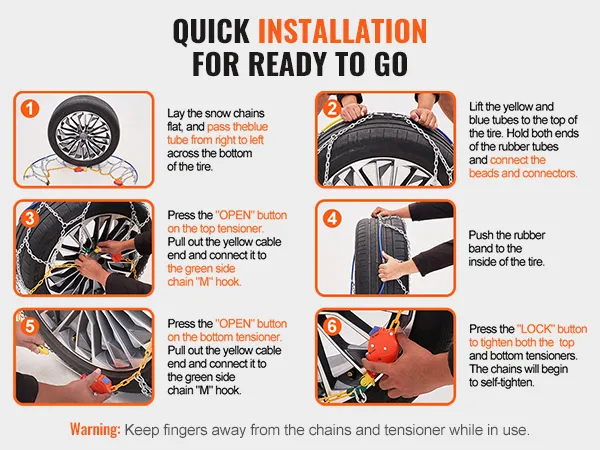 QUICK INSTALLATION FOR READY TO GO

1

Lay the snow chains flat, and pass theblue tube from right to left across the bottom of the tire.

2

Lift the yellow and blue tubes to the top of the tire. Hold both ends of the rubber tubes and connect the beads and connectors.

3

Press the "OPEN" button on the top tensioner. Pull out the yellow cable end and connect it to the green side chain "M" hook.

4

Push the rubber band to the inside of the tire.

5

Press the "OPEN" button on the bottom tensioner. Pull out the yellow cable end and connect it to the green side chain "M" hook.

6

Press the "LOCK" button to tighten both the top and bottom tensioners. The chains will begin to self-tighten.

Warning: Keep fingers away from the chains and tensioner while in use.