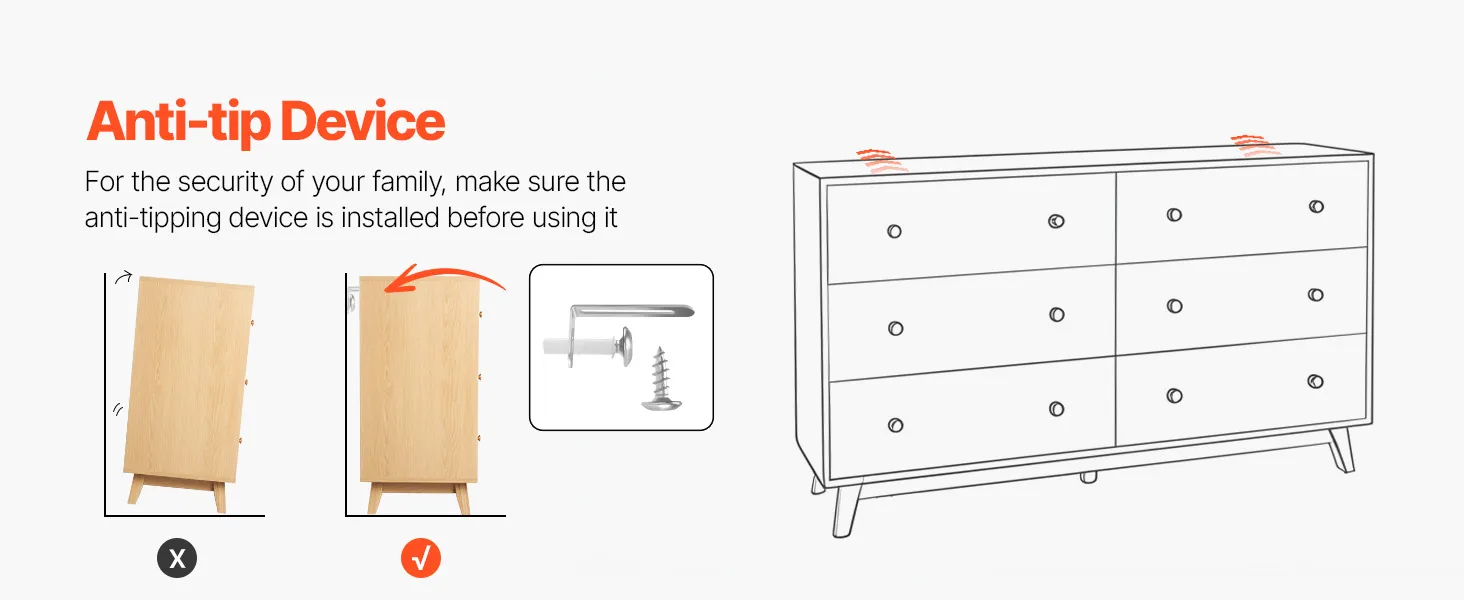 Anti-tip Device

For the security of your family, make sure the anti-tipping device is installed before using it

X

√