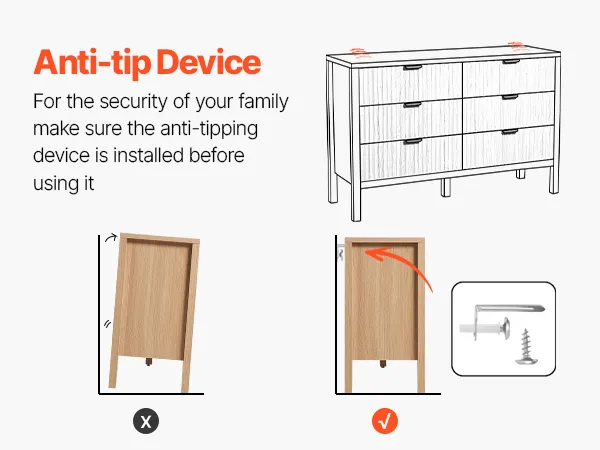 Anti-tip Device

For the security of your family make sure the anti-tipping device is installed before using it

X

√