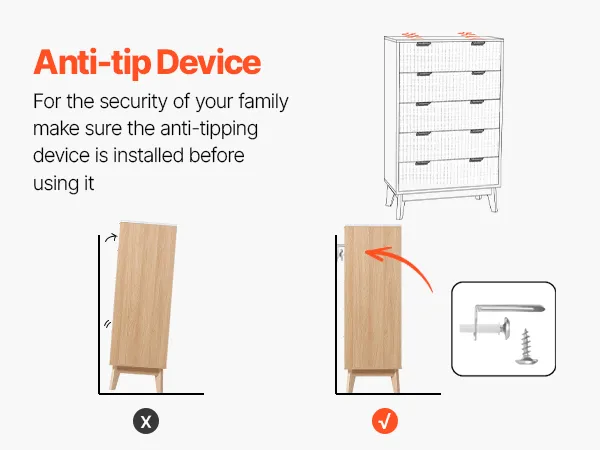 Anti-tip Device

For the security of your family make sure the anti-tipping device is installed before using it

X

√