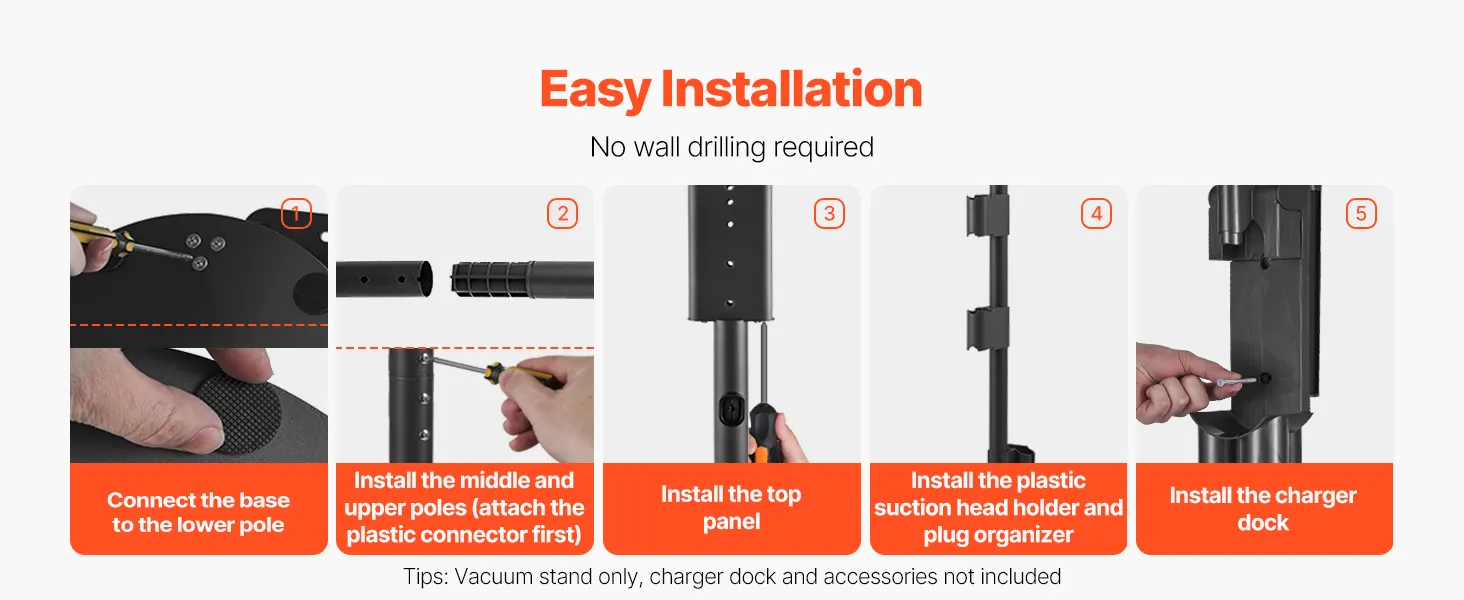 Easy Installation

No wall drilling required

1

Connect the base to the lower pole

2

Install the middle and upper poles (attach the plastic connector first)

3

Install the top panel

4

Install the plastic suction head holder and plug organizer

5

Install the charger dock

Tips: Vacuum stand only, charger dock and accessories not included