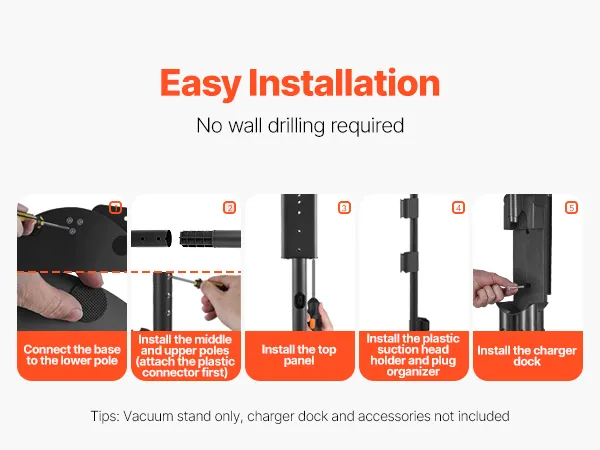 Easy Installation

No wall drilling required

1
Connect the base to the lower pole

2
Install the middle and upper poles (attach the plastic connector first)

3
Install the top panel

4
Install the plastic suction head holder and plug organizer

5
Install the charger dock

Tips: Vacuum stand only, charger dock and accessories not included