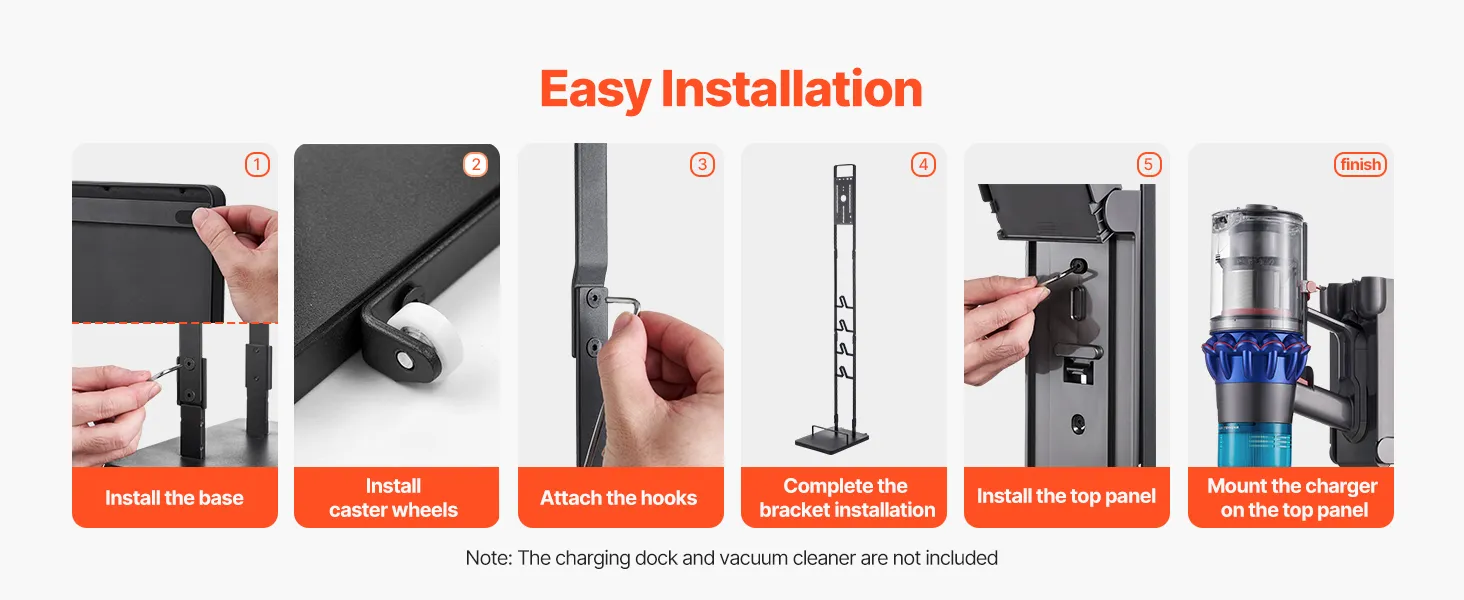 Easy Installation

1
Install the base

2
Install caster wheels

3
Attach the hooks

4
Complete the bracket installation

5
Install the top panel

finish
Mount the charger on the top panel

Note: The charging dock and vacuum cleaner are not included