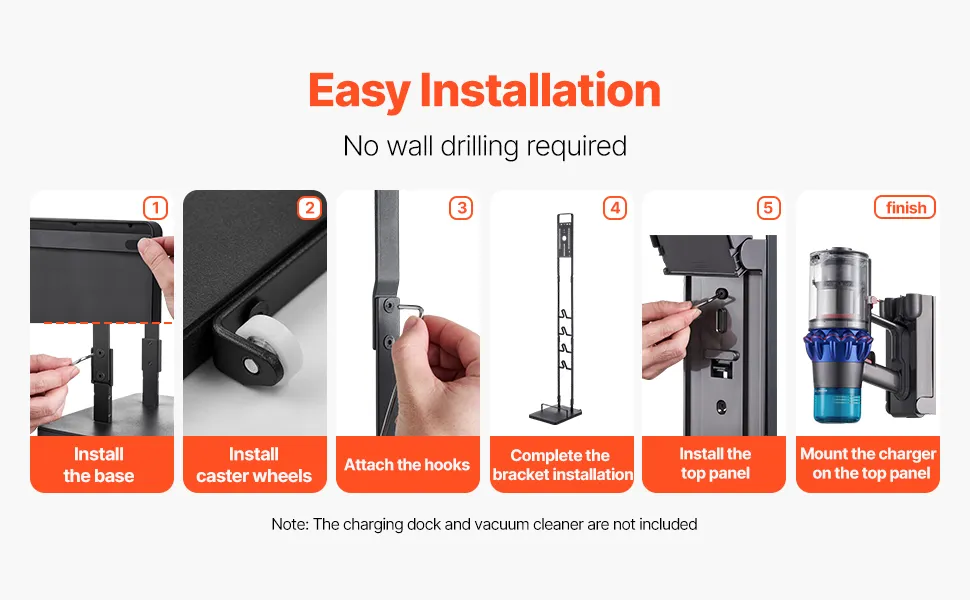 Easy Installation

No wall drilling required

1

Install the base

2

Install caster wheels

3

Attach the hooks

4

Complete the bracket installation

5

Install the top panel

finish

Mount the charger on the top panel

Note: The charging dock and vacuum cleaner are not included