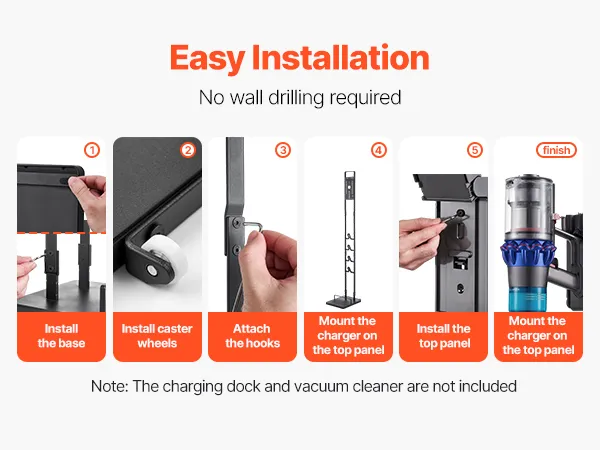 Easy Installation

No wall drilling required

1
Install the base

2
Install caster wheels

3
Attach the hooks

4
Mount the charger on the top panel

5
Install the top panel

finish
Mount the charger on the top panel

Note: The charging dock and vacuum cleaner are not included