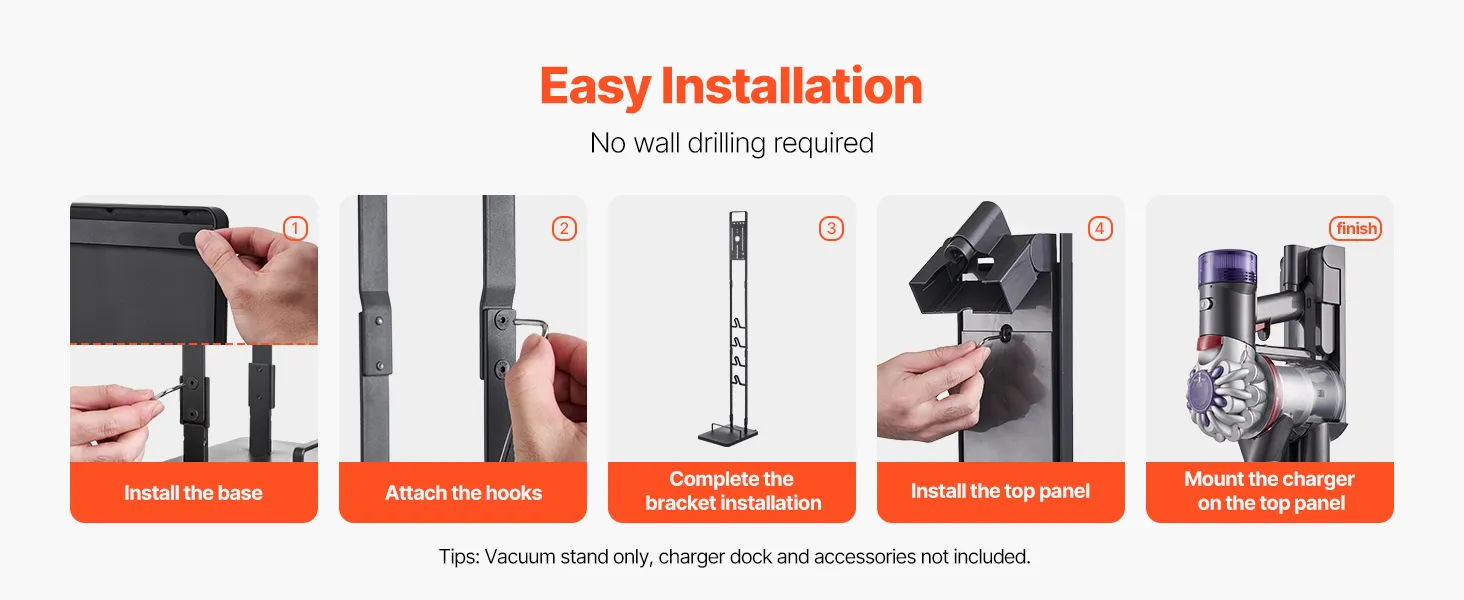 Easy Installation

No wall drilling required

1

Install the base

2

Attach the hooks

3

Complete the bracket installation

4

Install the top panel

finish

Mount the charger on the top panel

Tips: Vacuum stand only, charger dock and accessories not included.