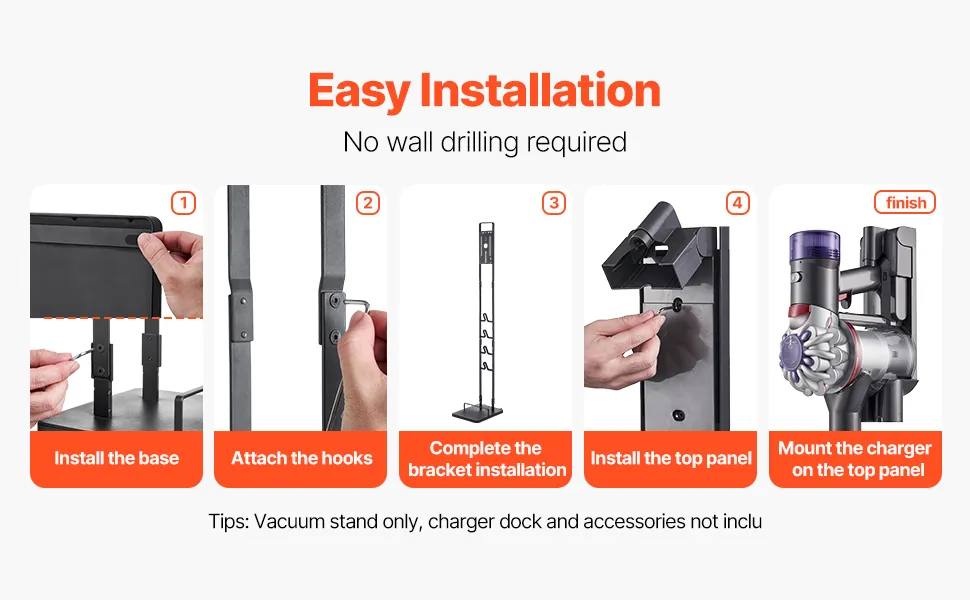 Easy Installation

No wall drilling required

1
Install the base

2
Attach the hooks

3
Complete the bracket installation

4
Install the top panel

finish
Mount the charger on the top panel

Tips: Vacuum stand only, charger dock and accessories not inclu