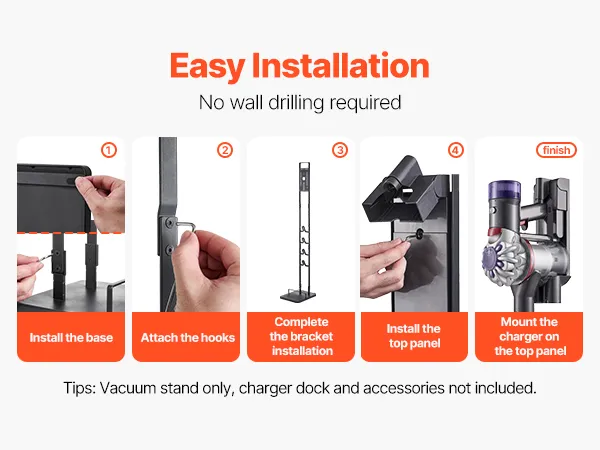 Easy Installation

No wall drilling required

①
Install the base

②
Attach the hooks

③
Complete the bracket installation

④
Install the top panel

finish
Mount the charger on the top panel

Tips: Vacuum stand only, charger dock and accessories not included.