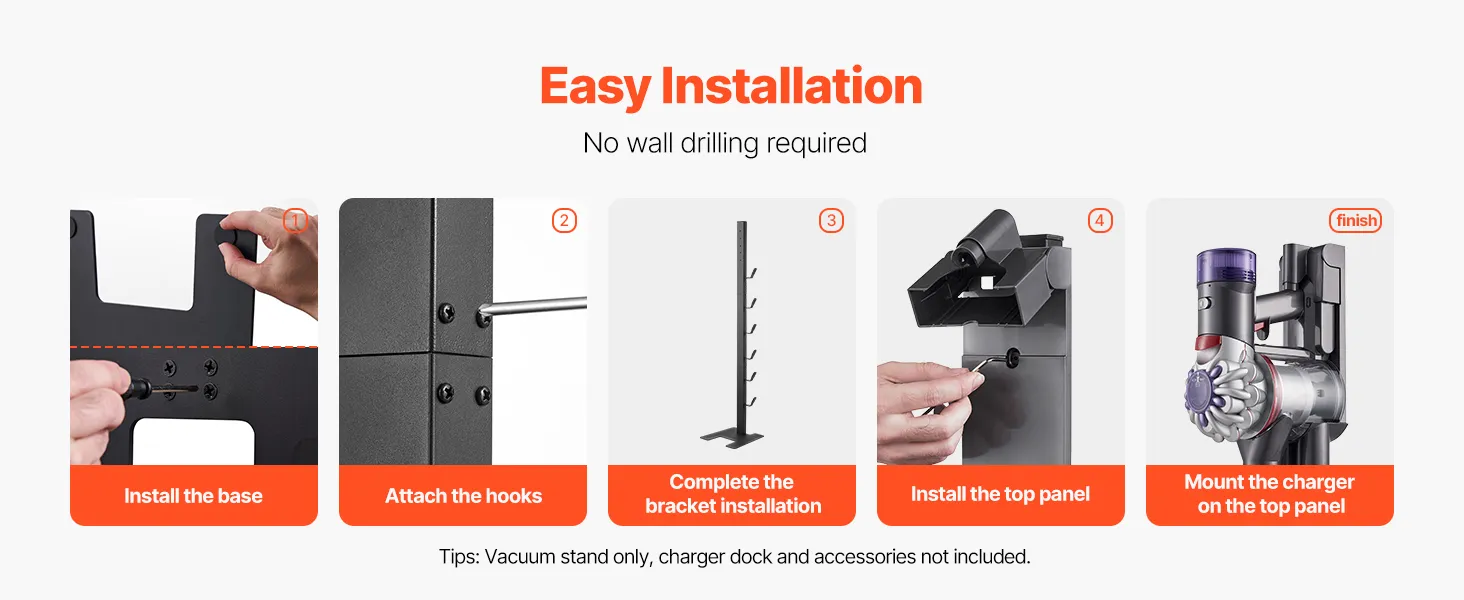 Easy Installation

No wall drilling required

1
Install the base

2
Attach the hooks

3
Complete the bracket installation

4
Install the top panel

finish
Mount the charger on the top panel

Tips: Vacuum stand only, charger dock and accessories not included.