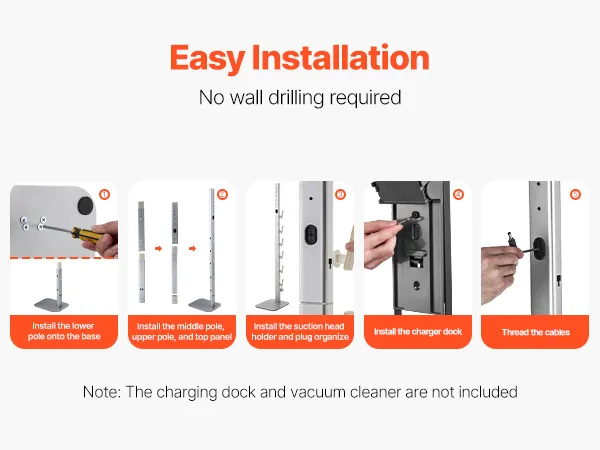 Easy Installation

No wall drilling required

①

Install the lower pole onto the base

②

Install the middle pole, upper pole, and top panel

③

Install the suction head holder and plug organize

④

Install the charger dock

⑤

Thread the cables

Note: The charging dock and vacuum cleaner are not included