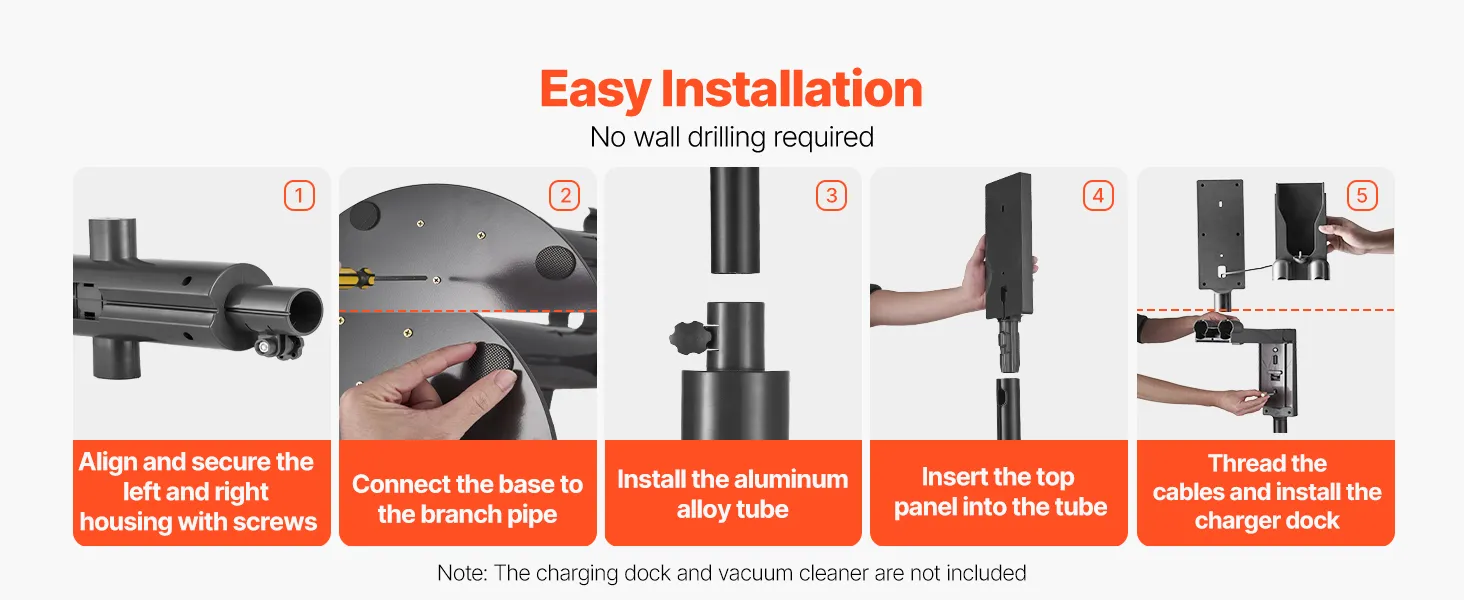 Easy Installation

No wall drilling required

1

Align and secure the left and right housing with screws

2

Connect the base to the branch pipe

3

Install the aluminum alloy tube

4

Insert the top panel into the tube

5

Thread the cables and install the charger dock

Note: The charging dock and vacuum cleaner are not included