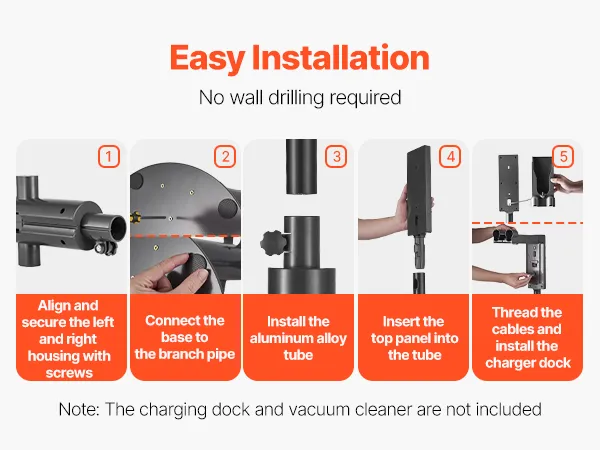 Easy Installation

No wall drilling required

1

Align and secure the left and right housing with screws

2

Connect the base to the branch pipe

3

Install the aluminum alloy tube

4

Insert the top panel into the tube

5

Thread the cables and install the charger dock

Note: The charging dock and vacuum cleaner are not included