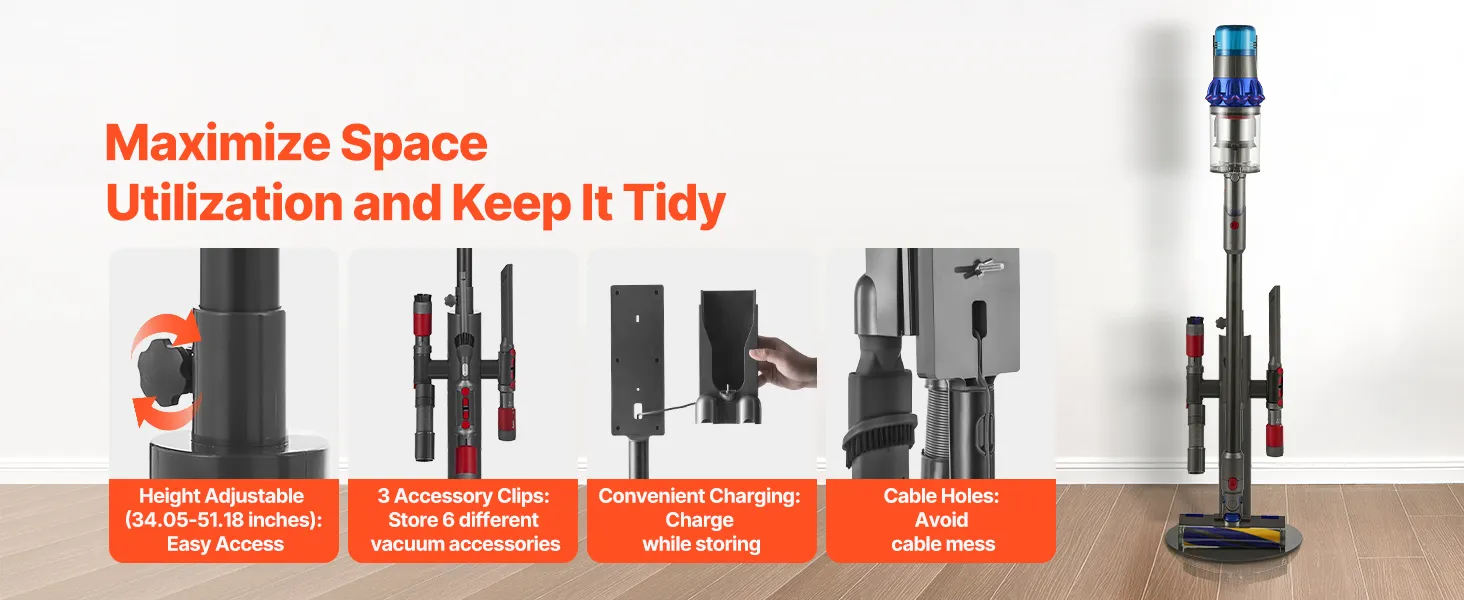 Maximize Space Utilization and Keep It Tidy

Height Adjustable (34.05-51.18 inches): Easy Access

3 Accessory Clips: Store 6 different vacuum accessories

Convenient Charging: Charge while storing

Cable Holes: Avoid cable mess