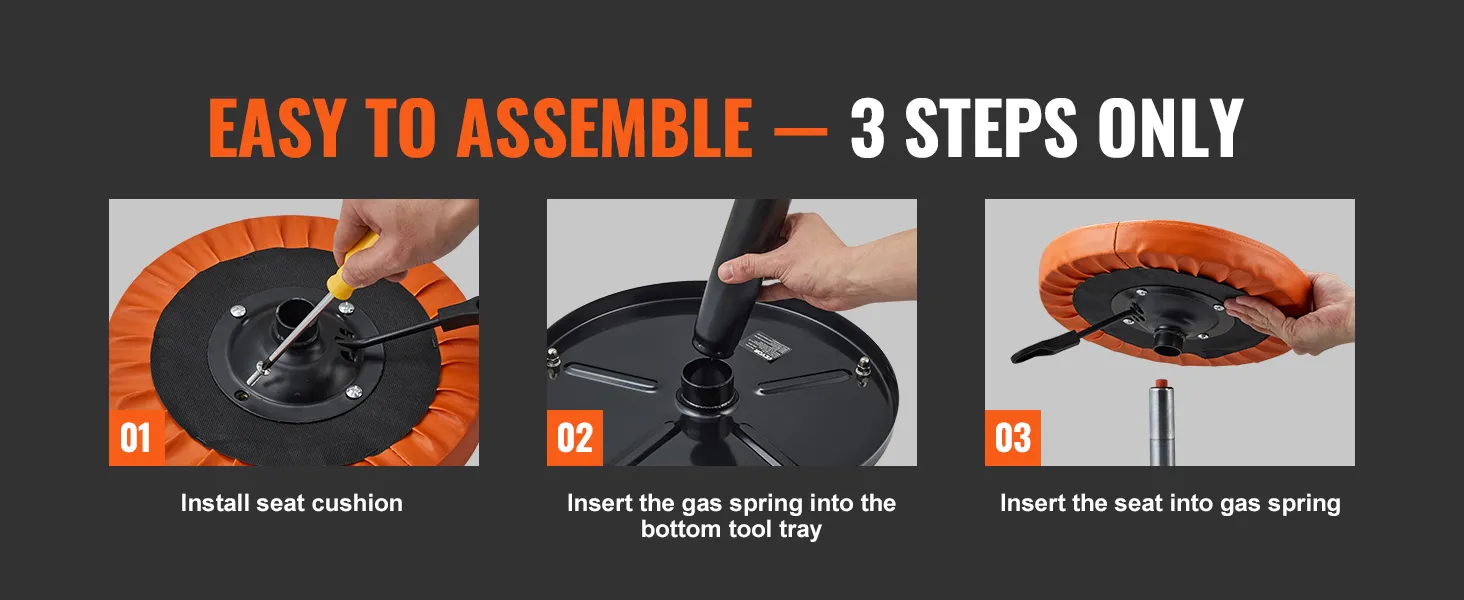 EASY TO ASSEMBLE — 3 STEPS ONLY

01

Install seat cushion

02

Insert the gas spring into the bottom tool tray

03

Insert the seat into gas spring