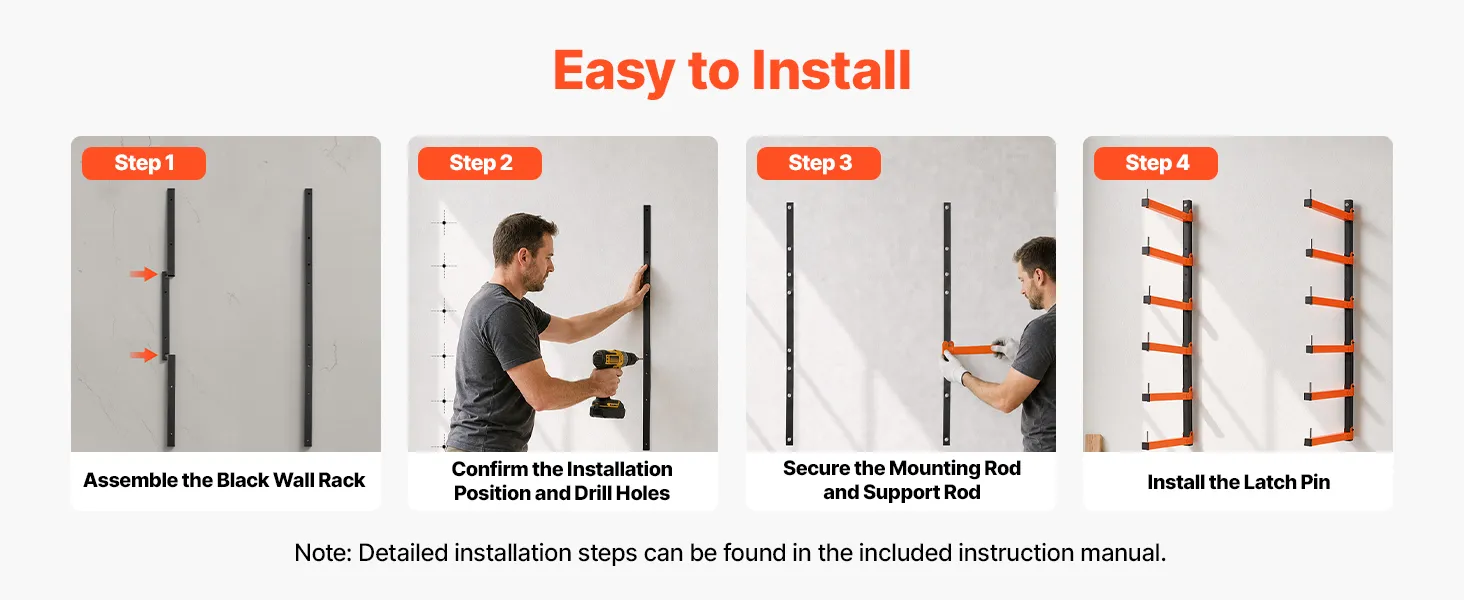 Easy to Install

Step 1

Assemble the Black Wall Rack

Step 2

Confirm the Installation Position and Drill Holes

Step 3

Secure the Mounting Rod and Support Rod

Step 4

Install the Latch Pin

Note: Detailed installation steps can be found in the included instruction manual.