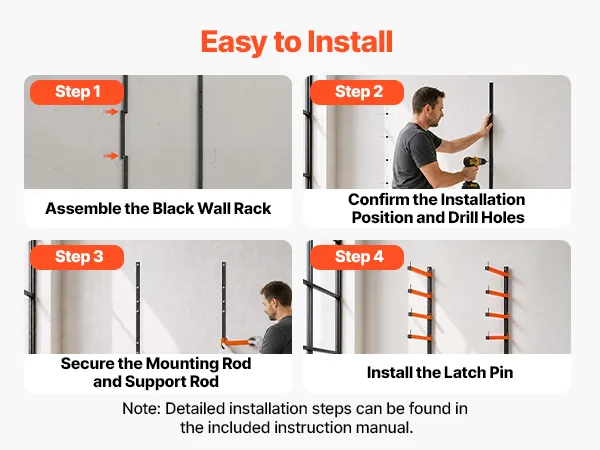 Easy to Install

Step 1

Assemble the Black Wall Rack

Step 2

Confirm the Installation Position and Drill Holes

Step 3

Secure the Mounting Rod and Support Rod

Step 4

Install the Latch Pin

Note: Detailed installation steps can be found in the included instruction manual.