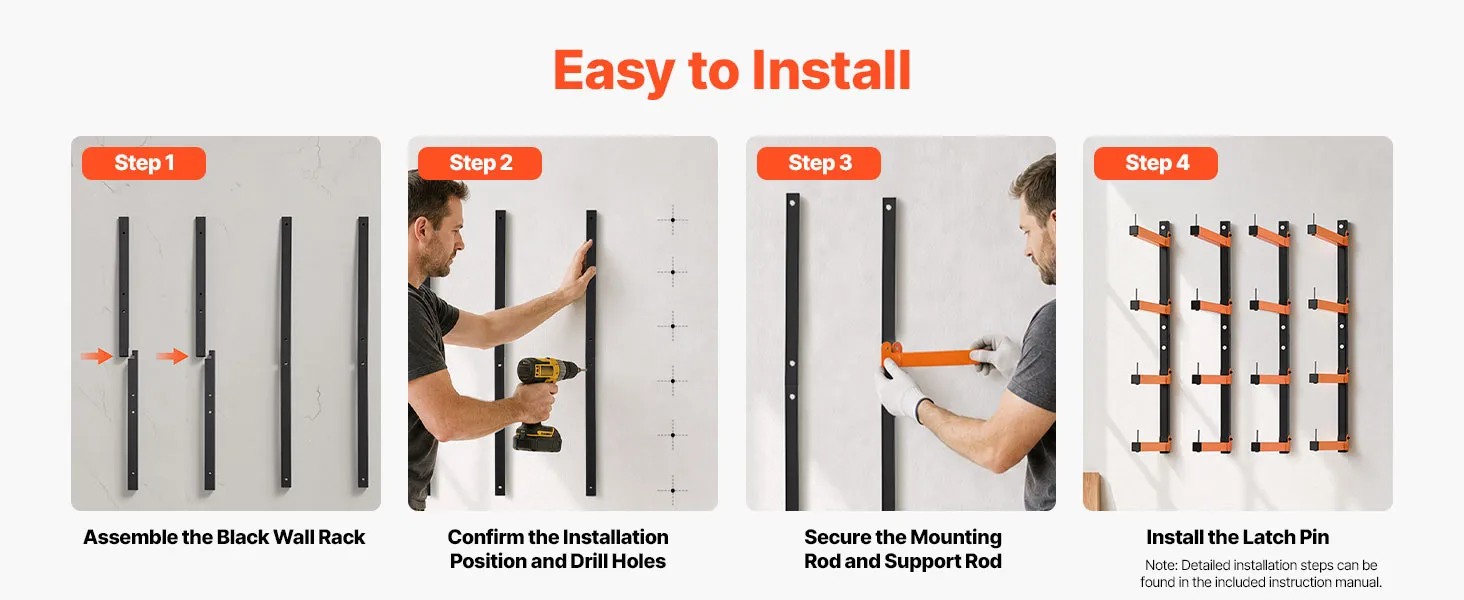 Easy to Install

Step 1
Assemble the Black Wall Rack

Step 2
Confirm the Installation Position and Drill Holes

Step 3
Secure the Mounting Rod and Support Rod

Step 4
Install the Latch Pin
Note: Detailed installation steps can be found in the included instruction manual.