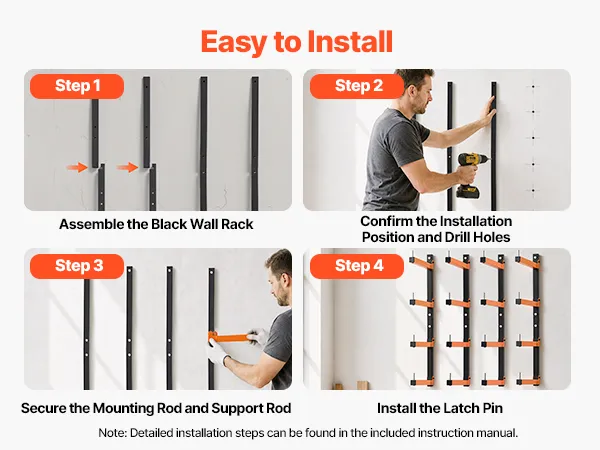 Easy to Install

Step 1

Assemble the Black Wall Rack

Step 2

Confirm the Installation Position and Drill Holes

Step 3

Secure the Mounting Rod and Support Rod

Step 4

Install the Latch Pin

Note: Detailed installation steps can be found in the included instruction manual.