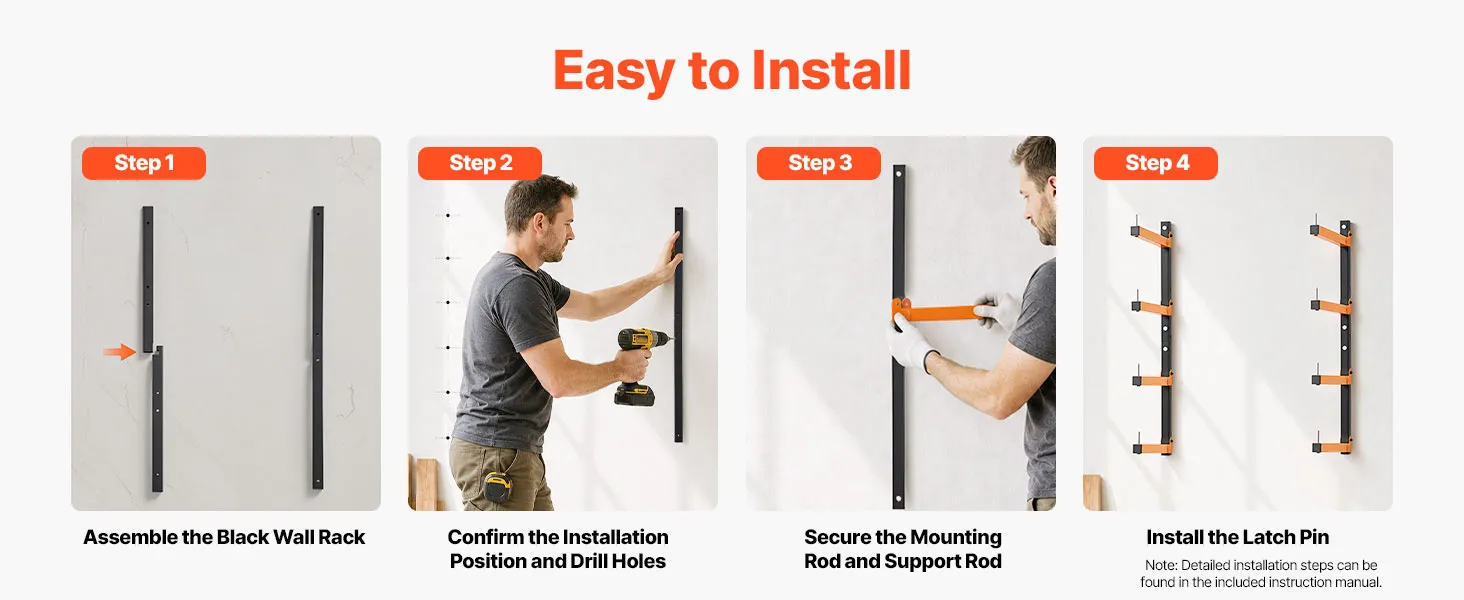 Easy to Install

Step 1

Assemble the Black Wall Rack

Step 2

Confirm the Installation Position and Drill Holes

Step 3

Secure the Mounting Rod and Support Rod

Step 4

Install the Latch Pin

Note: Detailed installation steps can be found in the included instruction manual.