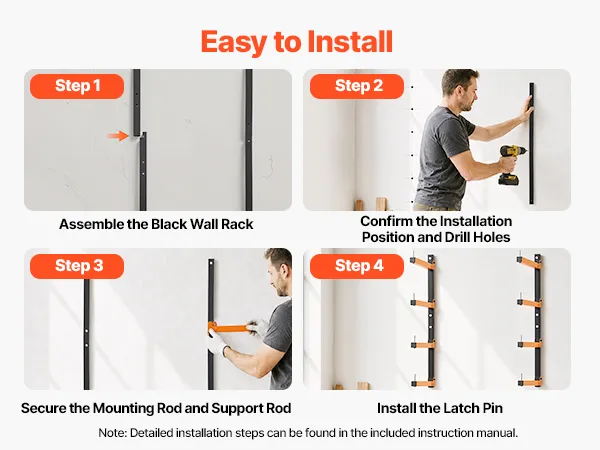 Easy to Install

Step 1

Assemble the Black Wall Rack

Step 2

Confirm the Installation Position and Drill Holes

Step 3

Secure the Mounting Rod and Support Rod

Step 4

Install the Latch Pin

Note: Detailed installation steps can be found in the included instruction manual.