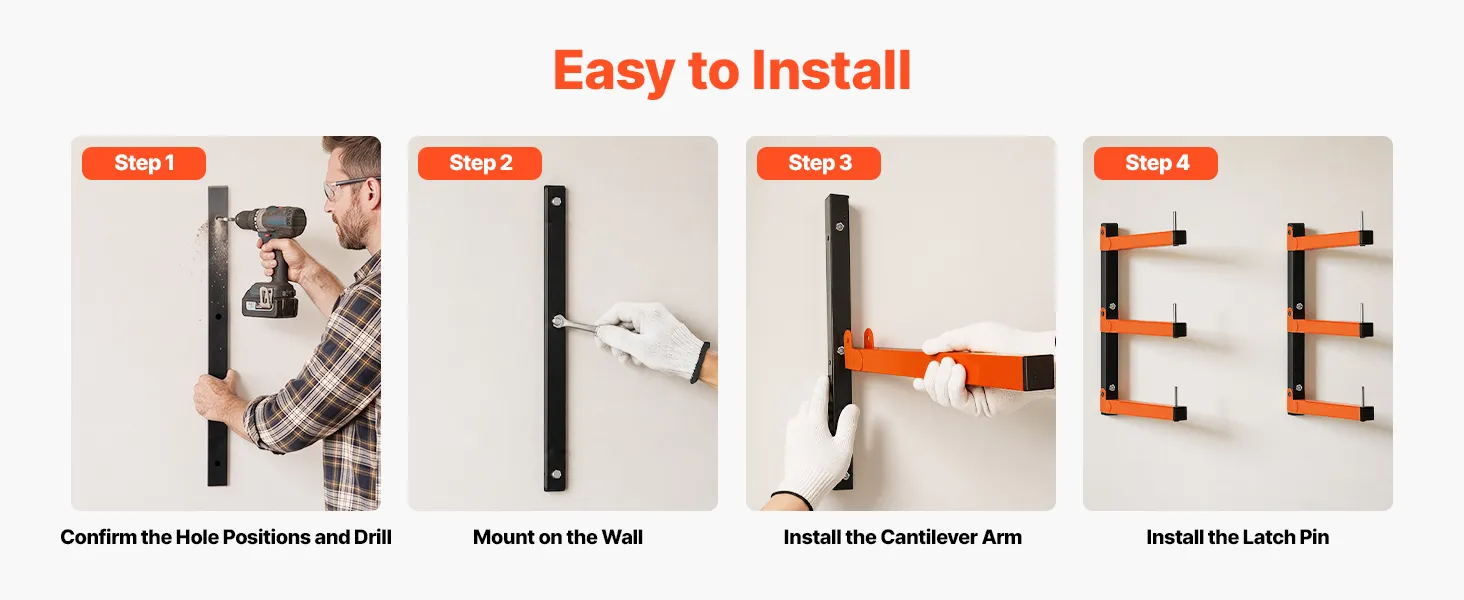 Easy to Install

Step 1

Confirm the Hole Positions and Drill

Step 2

Mount on the Wall

Step 3

Install the Cantilever Arm

Step 4

Install the Latch Pin