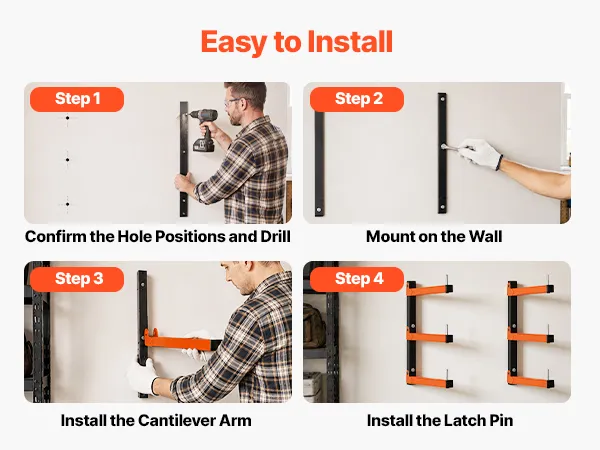 Easy to Install

Step 1

Confirm the Hole Positions and Drill

Step 2

Mount on the Wall

Step 3

Install the Cantilever Arm

Step 4

Install the Latch Pin