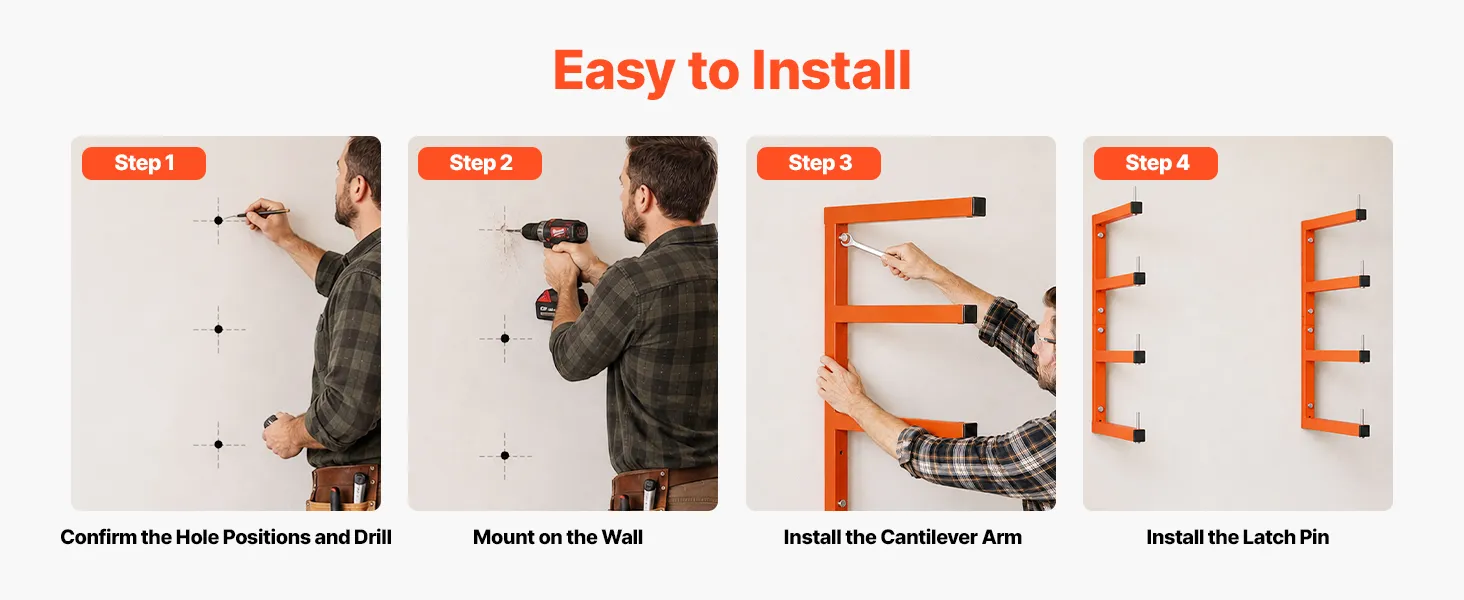 Easy to Install

Step 1

Confirm the Hole Positions and Drill

Step 2

Mount on the Wall

Step 3

Install the Cantilever Arm

Step 4

Install the Latch Pin