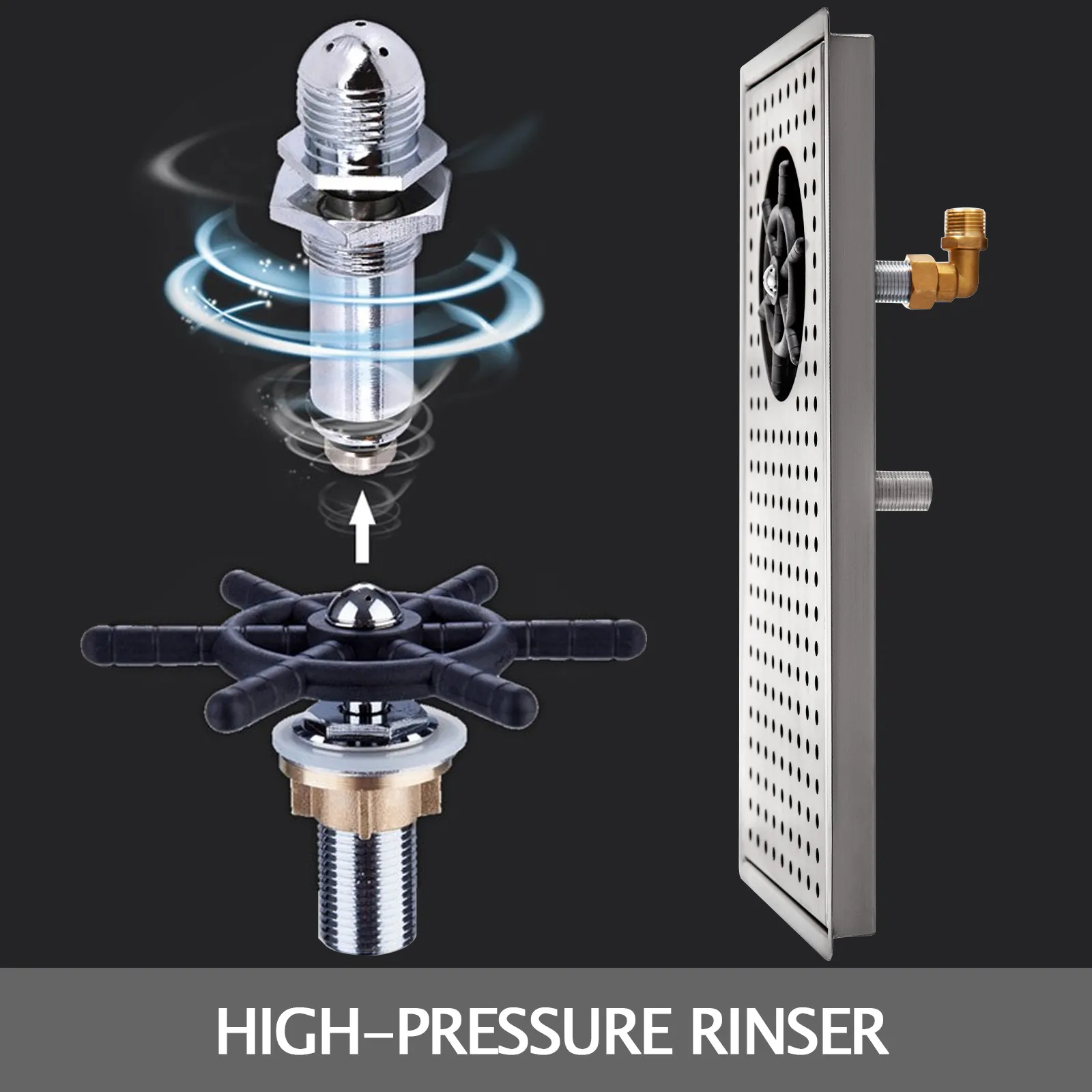 HIGH-PRESSURE RINSER