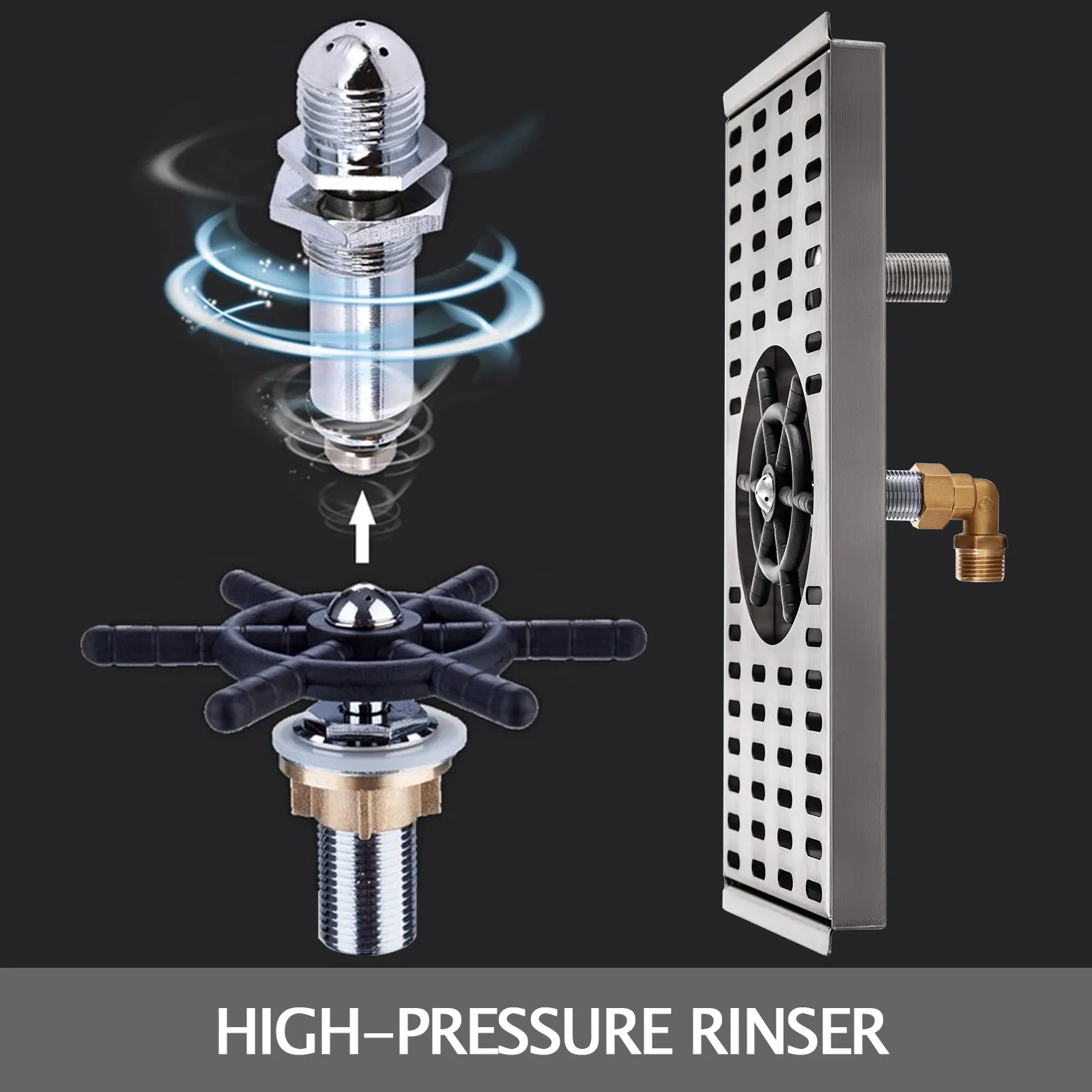 HIGH-PRESSURE RINSER