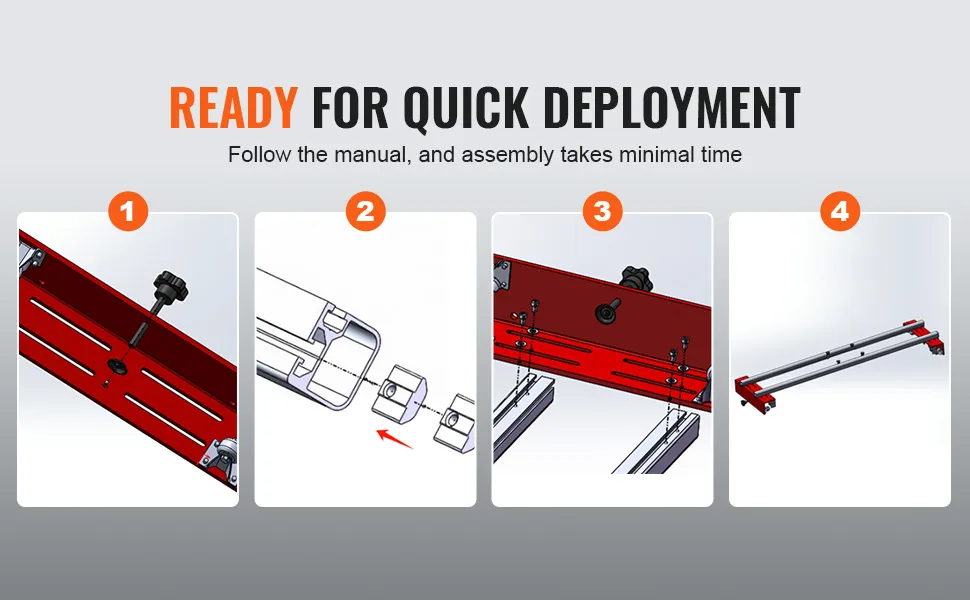 READY FOR QUICK DEPLOYMENT
Follow the manual, and assembly takes minimal time

1

2

3

4