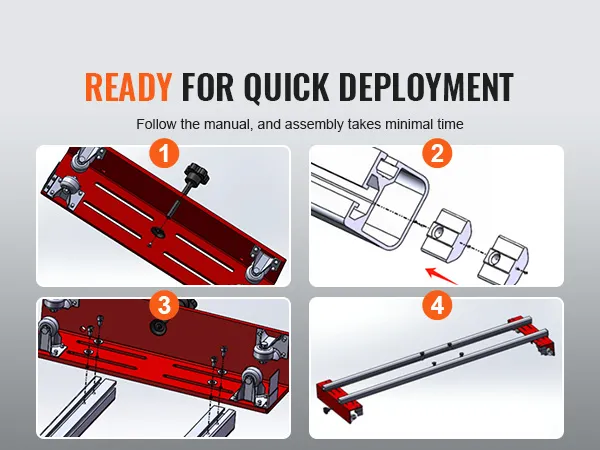 READY FOR QUICK DEPLOYMENT

Follow the manual, and assembly takes minimal time

1

2

3

4