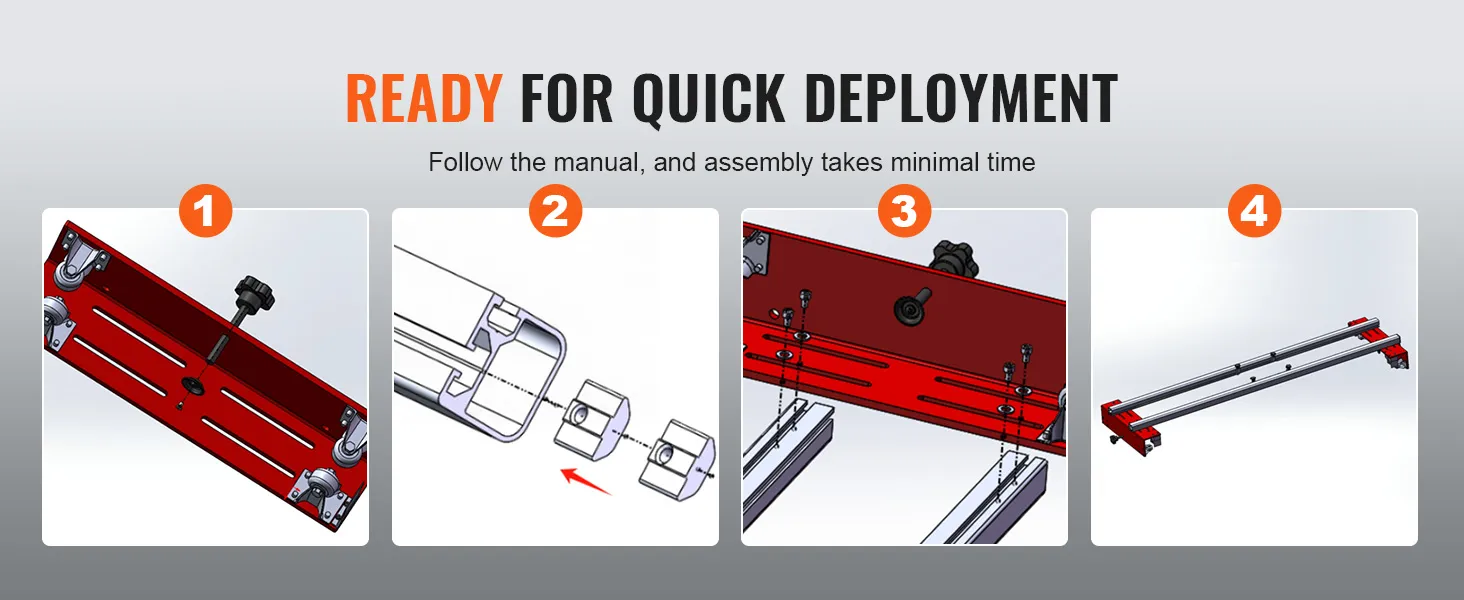 READY FOR QUICK DEPLOYMENT

Follow the manual, and assembly takes minimal time

1

2

3

4