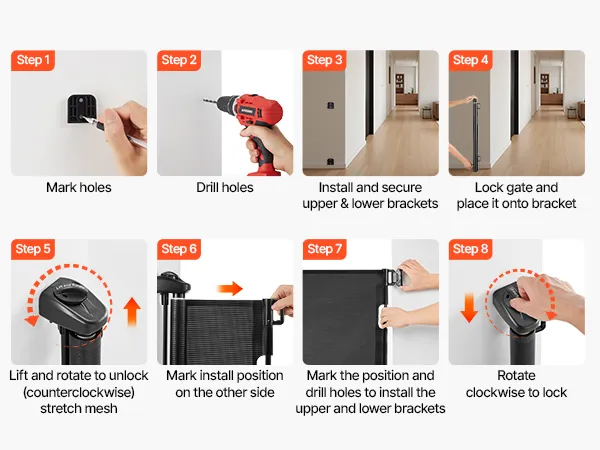 Step 1
Mark holes

Step 2
Drill holes

Step 3
Install and secure upper & lower brackets

Step 4
Lock gate and place it onto bracket

Step 5
Lift and rotate to unlock (counterclockwise) stretch mesh

Step 6
Mark install position on the other side

Step 7
Mark the position and drill holes to install the upper and lower brackets

Step 8
Rotate clockwise to lock