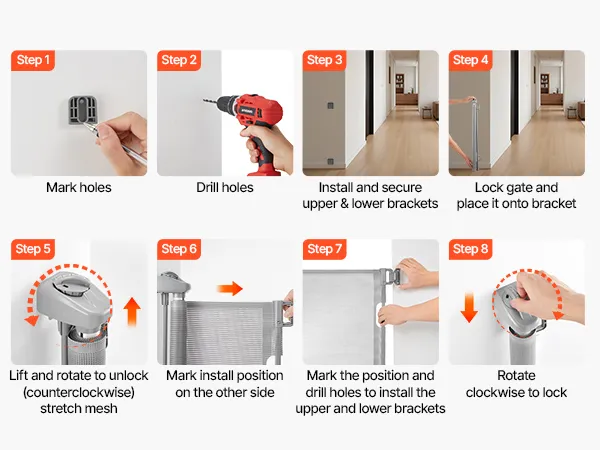 Step 1
Mark holes

Step 2
Drill holes

Step 3
Install and secure upper & lower brackets

Step 4
Lock gate and place it onto bracket

Step 5
Lift and rotate to unlock (counterclockwise) stretch mesh

Step 6
Mark install position on the other side

Step 7
Mark the position and drill holes to install the upper and lower brackets

Step 8
Rotate clockwise to lock