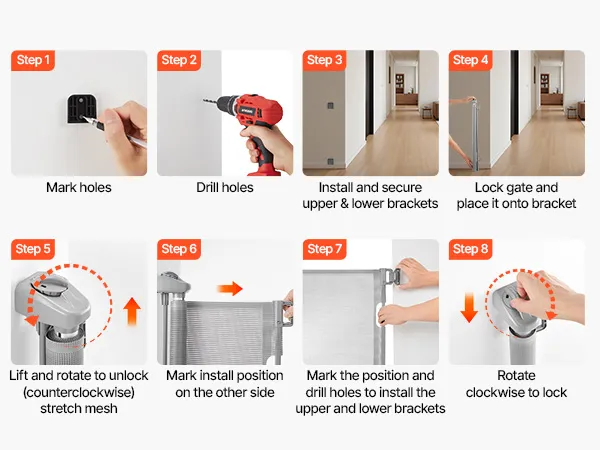 Step 1
Mark holes

Step 2
Drill holes

Step 3
Install and secure upper & lower brackets

Step 4
Lock gate and place it onto bracket

Step 5
Lift and rotate to unlock (counterclockwise) stretch mesh

Step 6
Mark install position on the other side

Step 7
Mark the position and drill holes to install the upper and lower brackets

Step 8
Rotate clockwise to lock