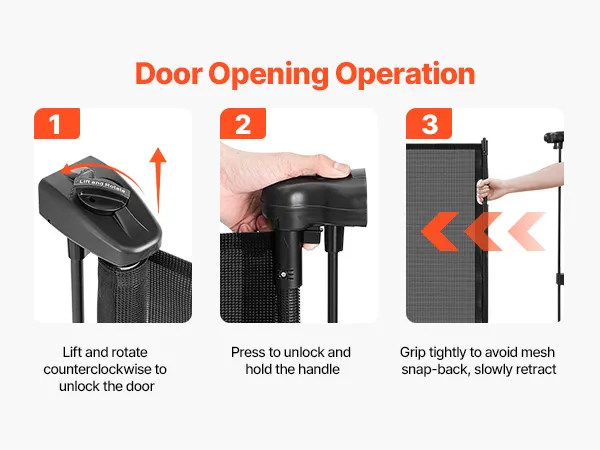 Door Opening Operation

1

Lift and Rotate

Lift and rotate counterclockwise to unlock the door

2

Press to unlock and hold the handle

3

Grip tightly to avoid mesh snap-back, slowly retract