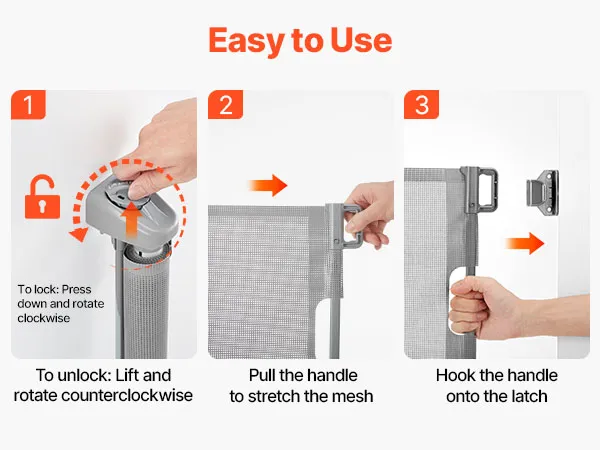 Easy to Use

1

To lock: Press down and rotate clockwise

To unlock: Lift and rotate counterclockwise

2

Pull the handle to stretch the mesh

3

Hook the handle onto the latch