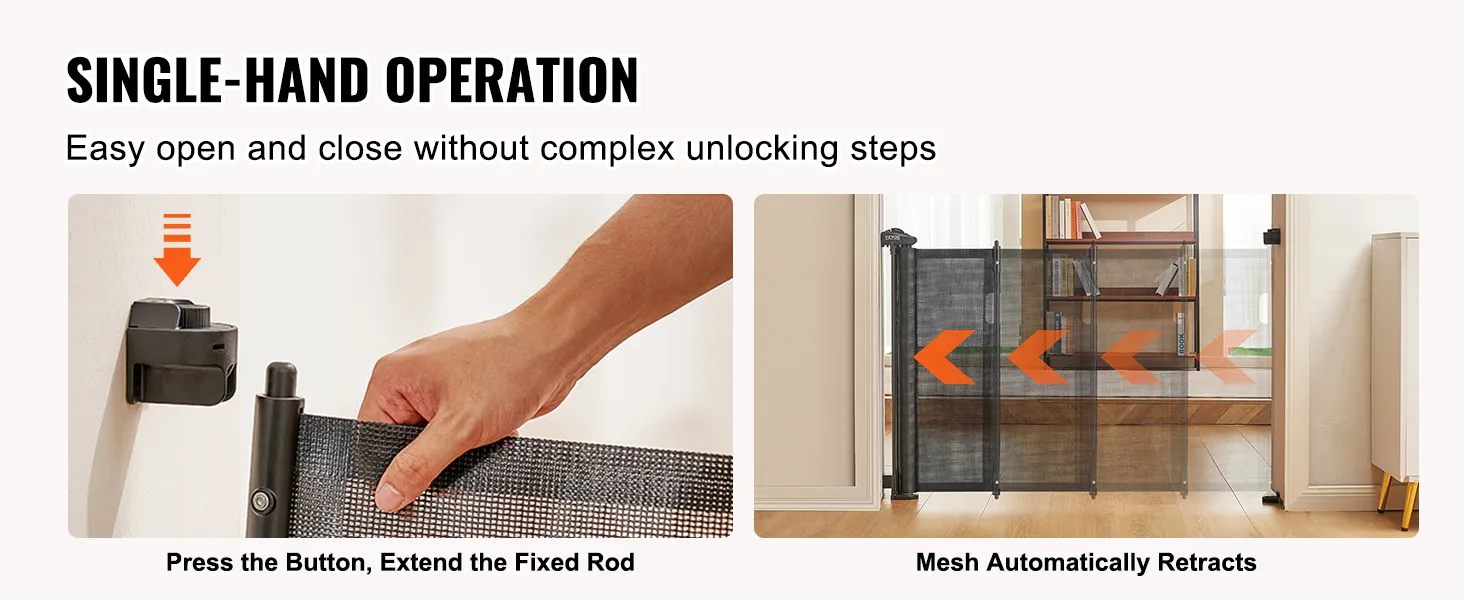 SINGLE-HAND OPERATION

Easy open and close without complex unlocking steps

Press the Button, Extend the Fixed Rod

Mesh Automatically Retracts