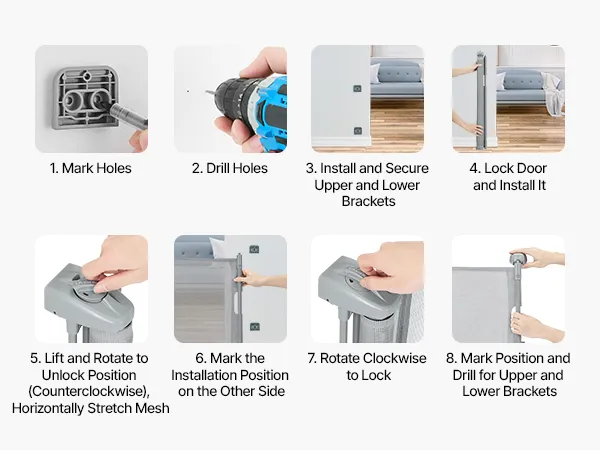 1. Mark Holes

2. Drill Holes

3. Install and Secure Upper and Lower Brackets

4. Lock Door and Install It

5. Lift and Rotate to Unlock Position (Counterclockwise), Horizontally Stretch Mesh

6. Mark the Installation Position on the Other Side

7. Rotate Clockwise to Lock

8. Mark Position and Drill for Upper and Lower Brackets