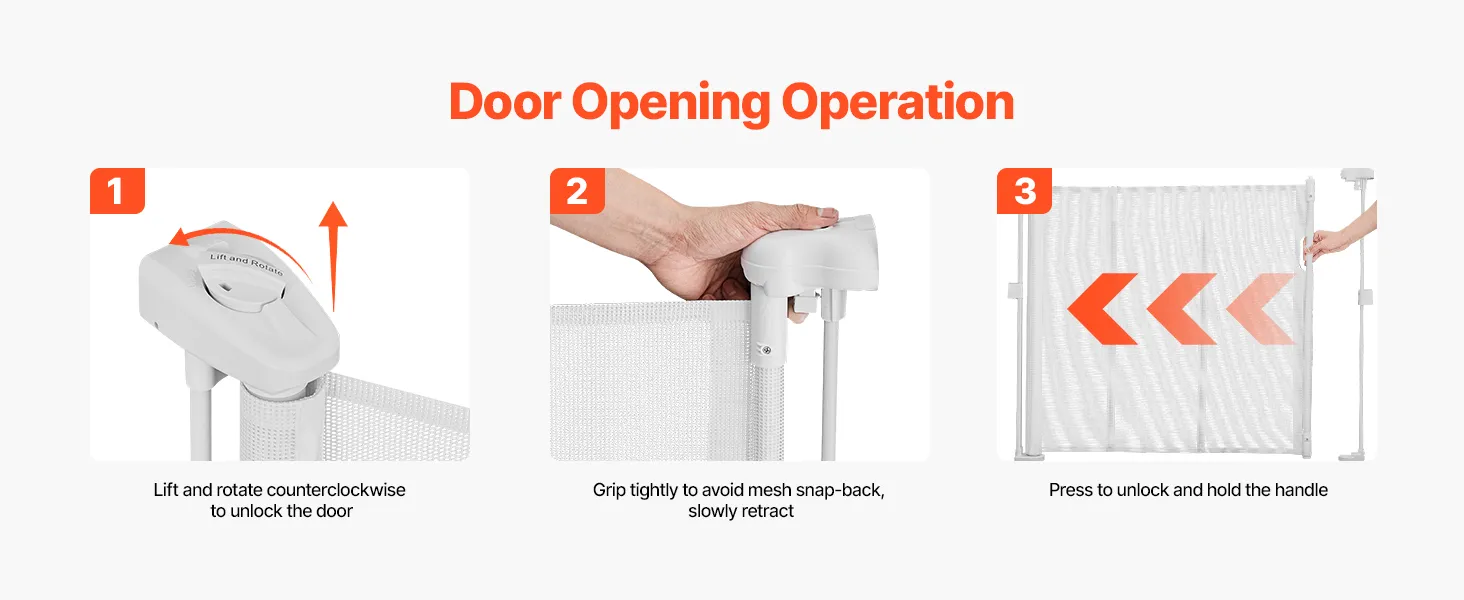 Door Opening Operation

1

Lift and Rotate

Lift and rotate counterclockwise to unlock the door

2

Grip tightly to avoid mesh snap-back, slowly retract

3

Press to unlock and hold the handle