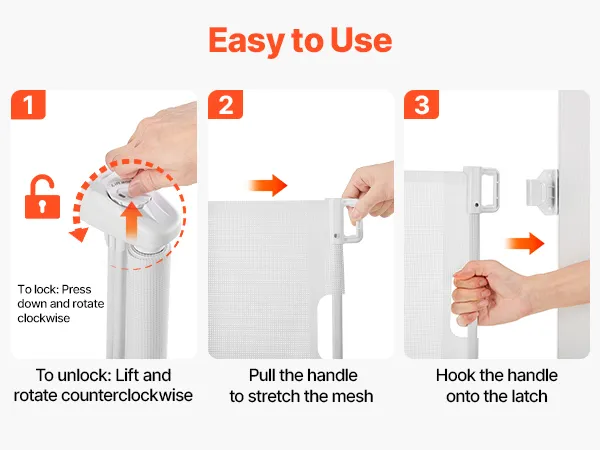 Easy to Use

1

To lock: Press down and rotate clockwise

To unlock: Lift and rotate counterclockwise

2

Pull the handle to stretch the mesh

3

Hook the handle onto the latch