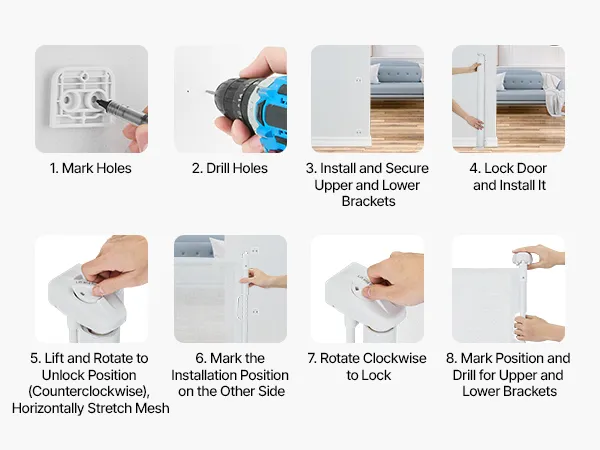 1. Mark Holes

2. Drill Holes

3. Install and Secure Upper and Lower Brackets

4. Lock Door and Install It

5. Lift and Rotate to Unlock Position (Counterclockwise), Horizontally Stretch Mesh

6. Mark the Installation Position on the Other Side

7. Rotate Clockwise to Lock

8. Mark Position and Drill for Upper and Lower Brackets