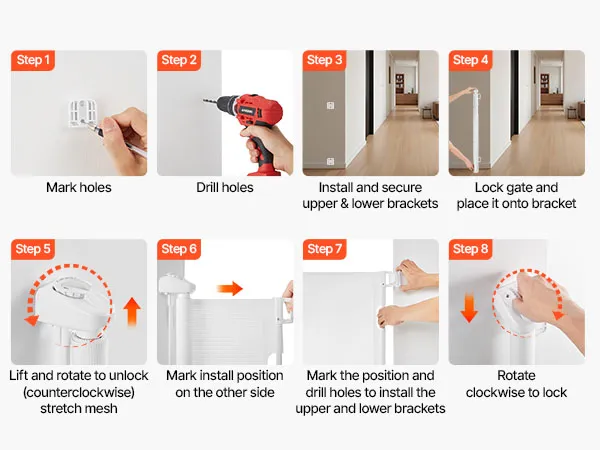 Step 1
Mark holes

Step 2
Drill holes

Step 3
Install and secure upper & lower brackets

Step 4
Lock gate and place it onto bracket

Step 5
Lift and rotate to unlock (counterclockwise) stretch mesh

Step 6
Mark install position on the other side

Step 7
Mark the position and drill holes to install the upper and lower brackets

Step 8
Rotate clockwise to lock